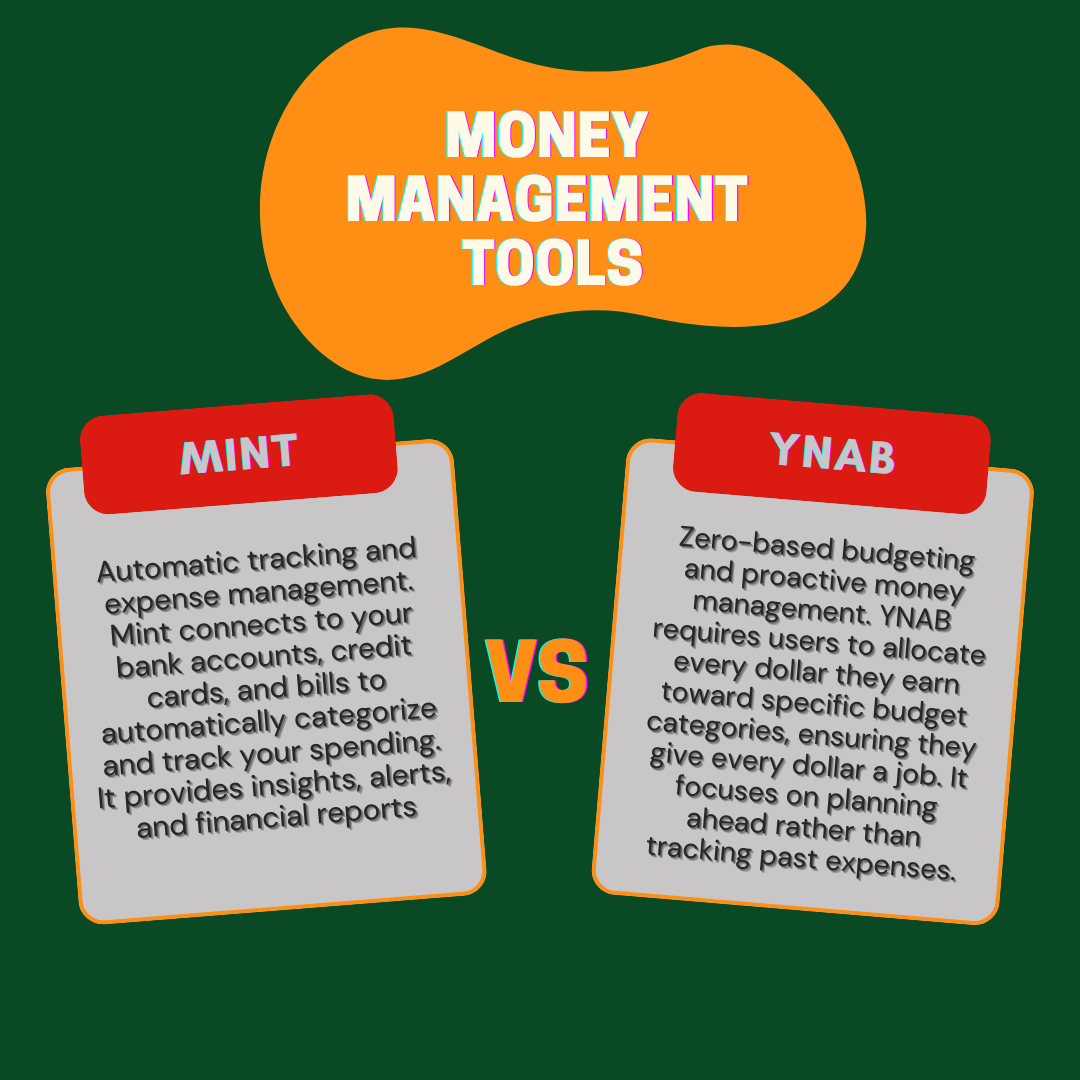 MONEY MANAGEMENT TOOLS

MINT

Automatic tracking and expense management. Mint connects to your bank accounts, credit cards, and bills to automatically categorize and track your spending. It provides insights, alerts, and financial reports

VS

YNAB

Zero-based budgeting and proactive money management. YNAB requires users to allocate every dollar they earn toward specific budget categories, ensuring they give every dollar a job. It focuses on planning ahead rather than tracking past expenses.